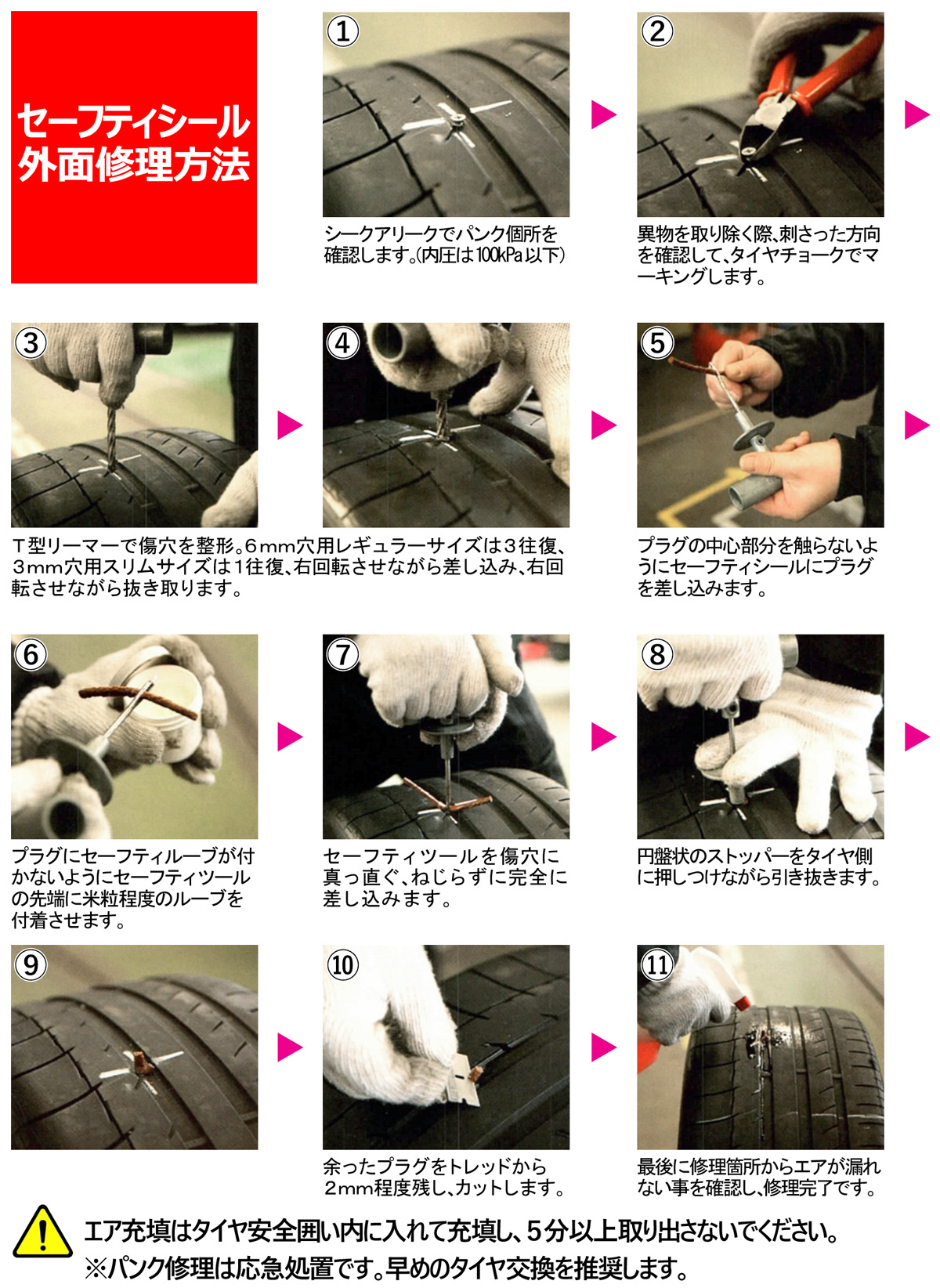 セーフティシール
外面修理方法

①

シークアリークでパンク個所を確認します。(内圧は100kPa以下)

②

異物を取り除く際、刺さった方向を確認して、タイヤチョークでマーキングします。

③

④

T型リーマーで傷穴を整形。6mm穴用レギュラーサイズは3往復、3mm穴用スリムサイズは1往復、右回転させながら差し込み、右回転させながら抜き取ります。

⑤

プラグの中心部分を触らないようにセーフティシールにプラグを差し込みます。

⑥

プラグにセーフティルーブが付かないようにセーフティツールの先端に米粒程度のルーブを付着させます。

⑦

セーフティツールを傷穴に真っ直ぐ、ねじらずに完全に差し込みます。

⑧

円盤状のストッパーをタイヤ側に押しつけながら引き抜きます。

⑨

⑩

余ったプラグをトレッドから2mm程度残し、カットします。

⑪

最後に修理箇所からエアが漏れない事を確認し、修理完了です。

エア充填はタイヤ安全囲い内に入れて充填し、5分以上取り出さないでください。
※パンク修理は応急処置です。早めのタイヤ交換を推奨します。